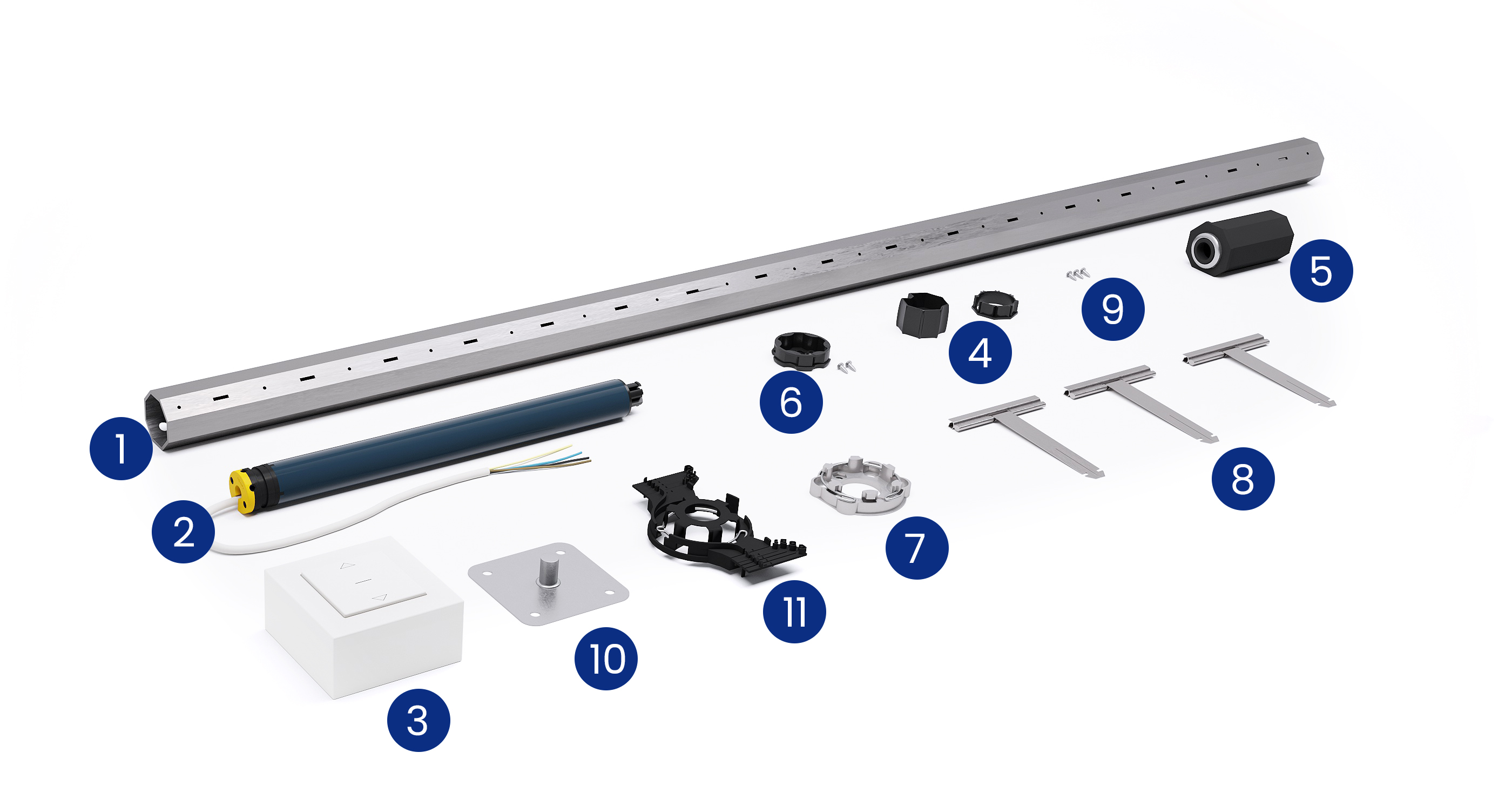 1
2
3
10
11
6
7
4
9
5
8